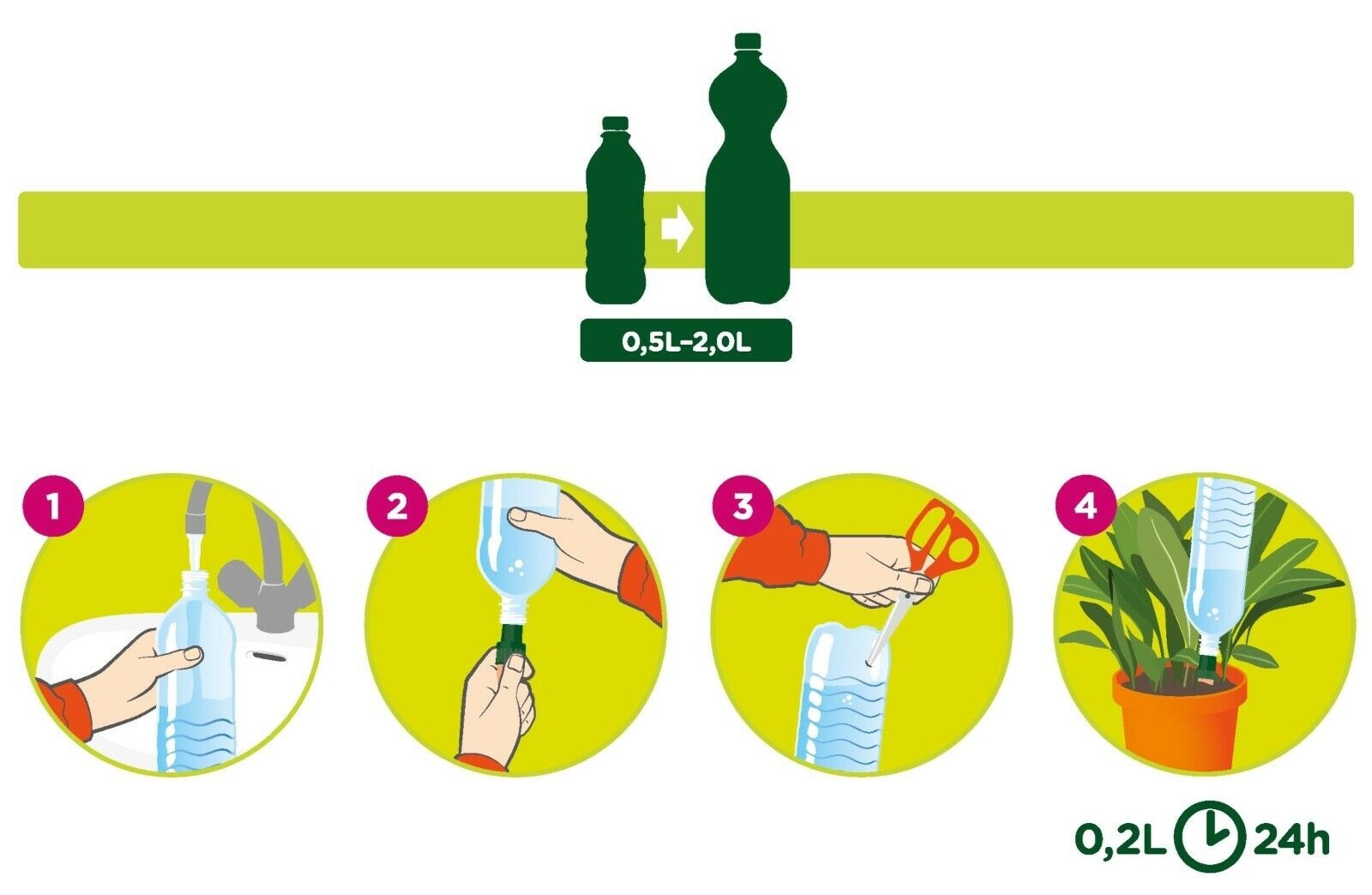 0,5L–2,0L

1

2

3

4

0,2L 24h